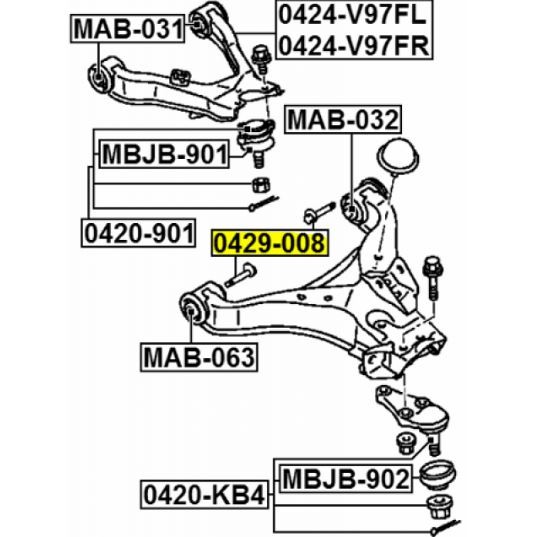 MAB-031
0424-V97FL
0424-V97FR
MAB-032
MBJB-901
0420-901
0429-008
MAB-063
MBJB-902
0420-KB4