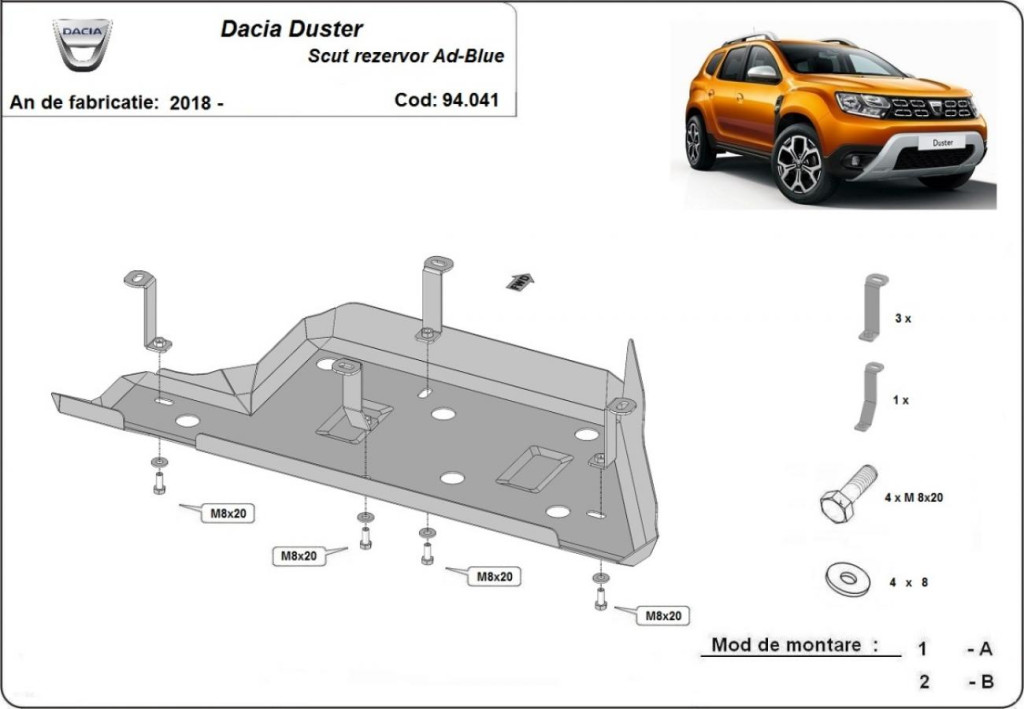 DACIA

Dacia Duster

Scut rezervor Ad-Blue

An de fabricatie: 2018 -

Cod: 94.041

Duster

M8x20

M8x20

M8x20

M8x20

3 x

1 x

4 x M 8x20

4 x 8

Mod de montare : 1 - A

2 - B