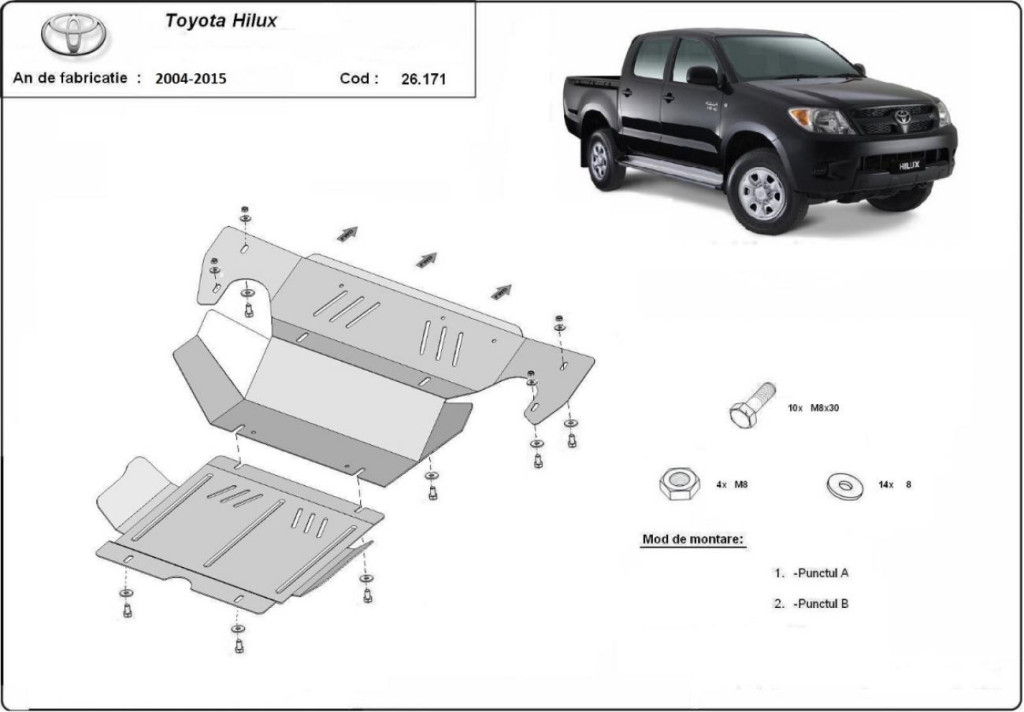 Toyota Hilux

An de fabricatie : 2004-2015 Cod : 26.171

HILUX

10x M8x30

4x M8

14x 8

Mod de montare:

1. -Punctul A

2. -Punctul B