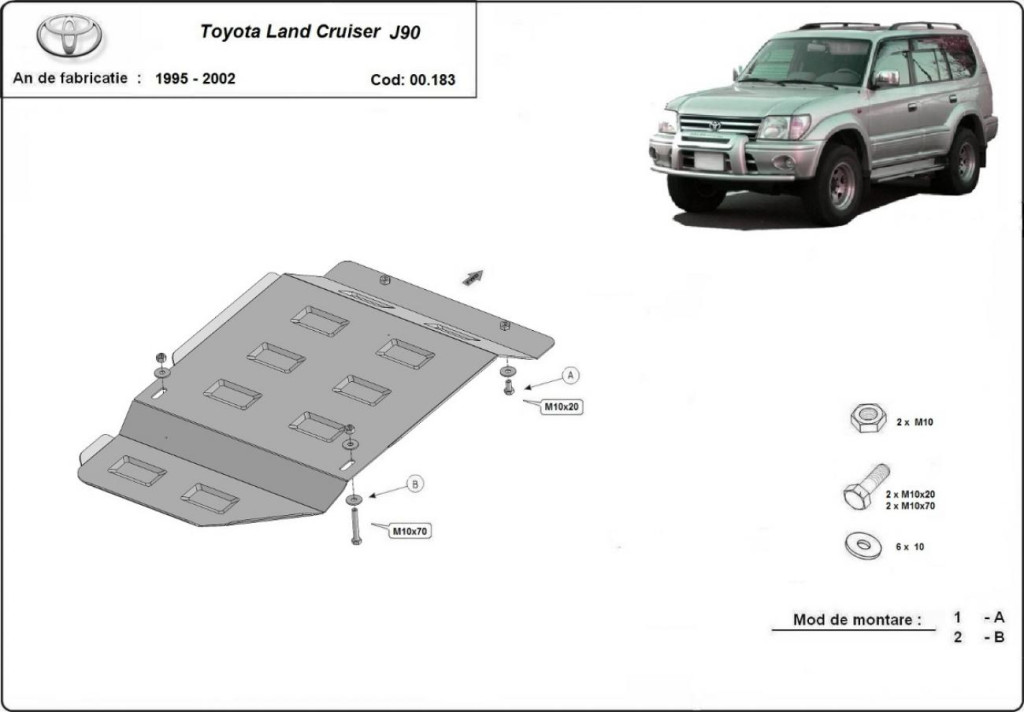 Toyota Land Cruiser J90

An de fabricatie : 1995 - 2002

Cod: 00.183

A

M10x20

B

M10x70

2 x M10

2 x M10x20
2 x M10x70

6 x 10

Mod de montare : 1 - A
2 - B