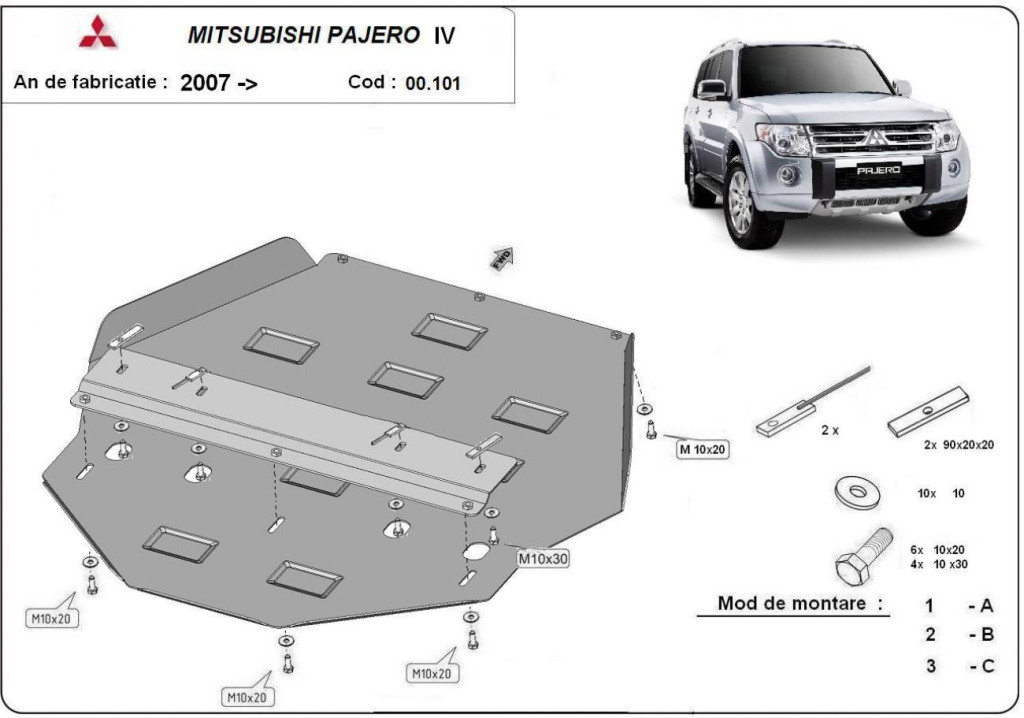 MITSUBISHI PAJERO IV

An de fabricatie : 2007 -> Cod : 00.101

PAJERO

FWD

M 10x20

M10x30

M10x20

M10x20

M10x20

2 x

2x 90x20x20

10x 10

6x 10x20
4x 10 x30

Mod de montare :

1 - A
2 - B
3 - C